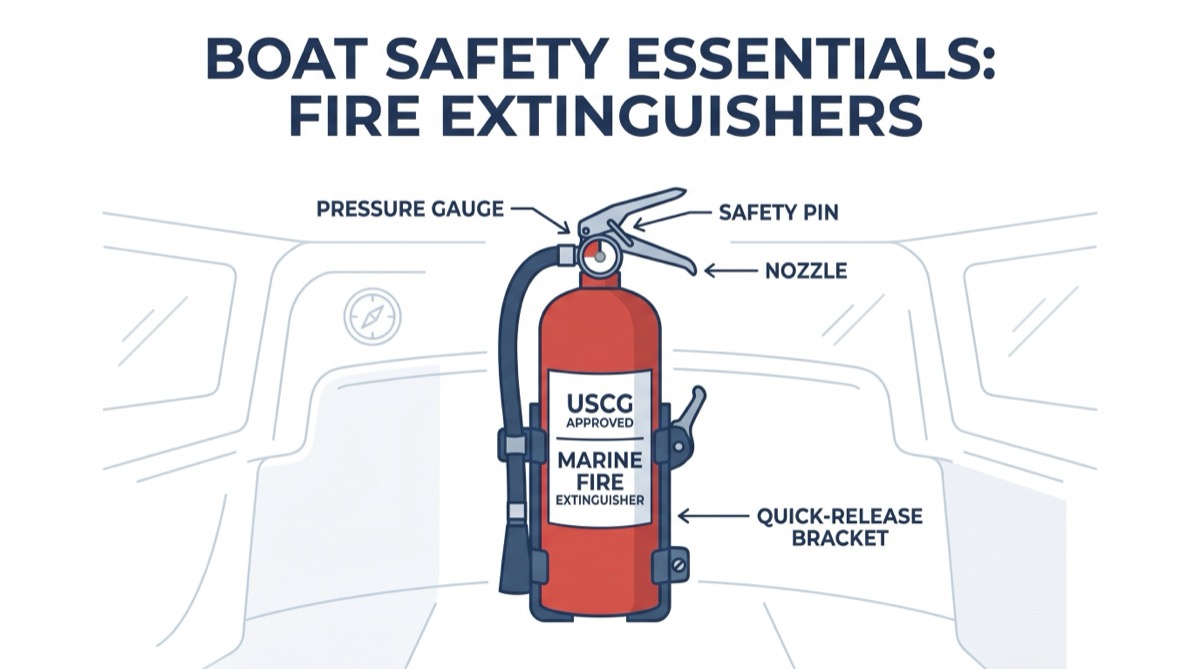 BOAT SAFETY ESSENTIALS: FIRE EXTINGUISHERS

PRESSURE GAUGE

SAFETY PIN

NOZZLE

USCG APPROVED

MARINE FIRE EXTINGUISHER

QUICK-RELEASE BRACKET